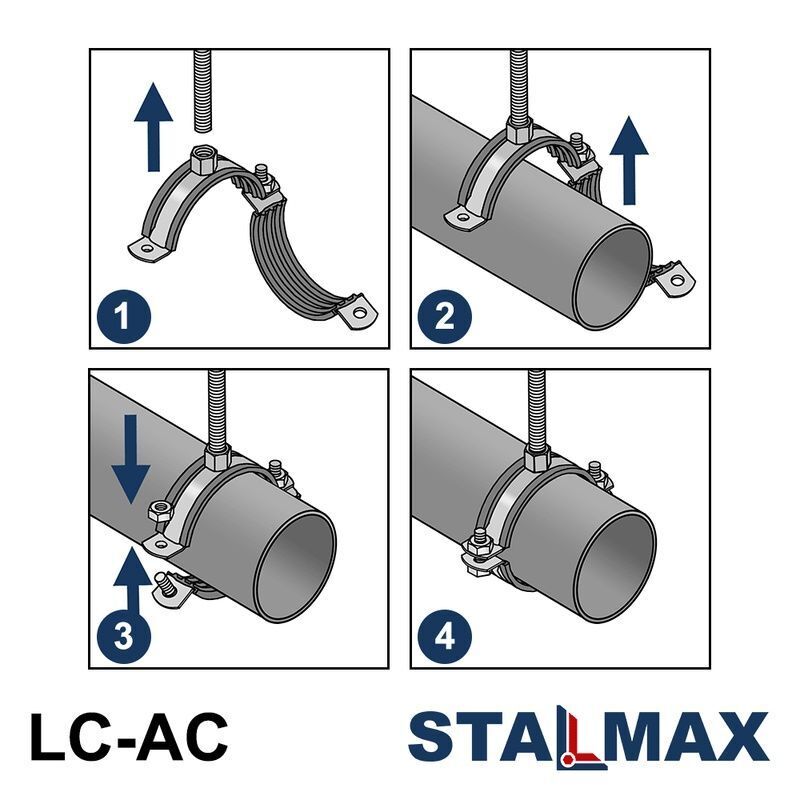 1
2
3
4
LC-AC
STALMAX